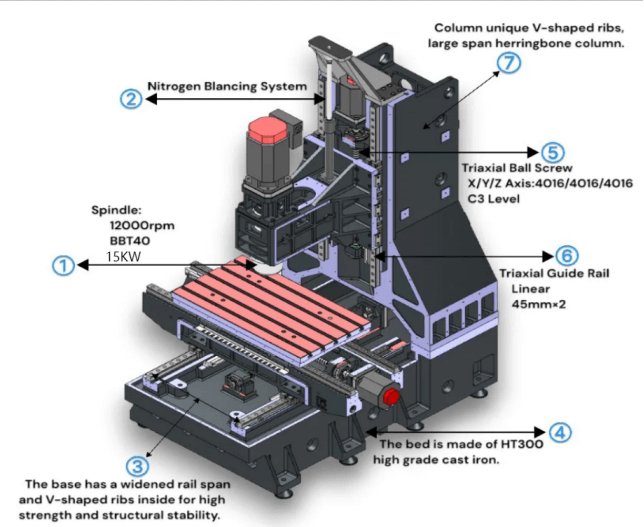 Column unique V-shaped ribs, large span herringbone column.

7

2

Nitrogen Blancing System

5

Triaxial Ball Screw
X/Y/Z Axis:4016/4016/4016
C3 Level

Spindle:
12000rpm
BBT40
15KW

1

6

Triaxial Guide Rail
Linear
45mm×2

4

The bed is made of HT300 high grade cast iron.

3

The base has a widened rail span and V-shaped ribs inside for high strength and structural stability.